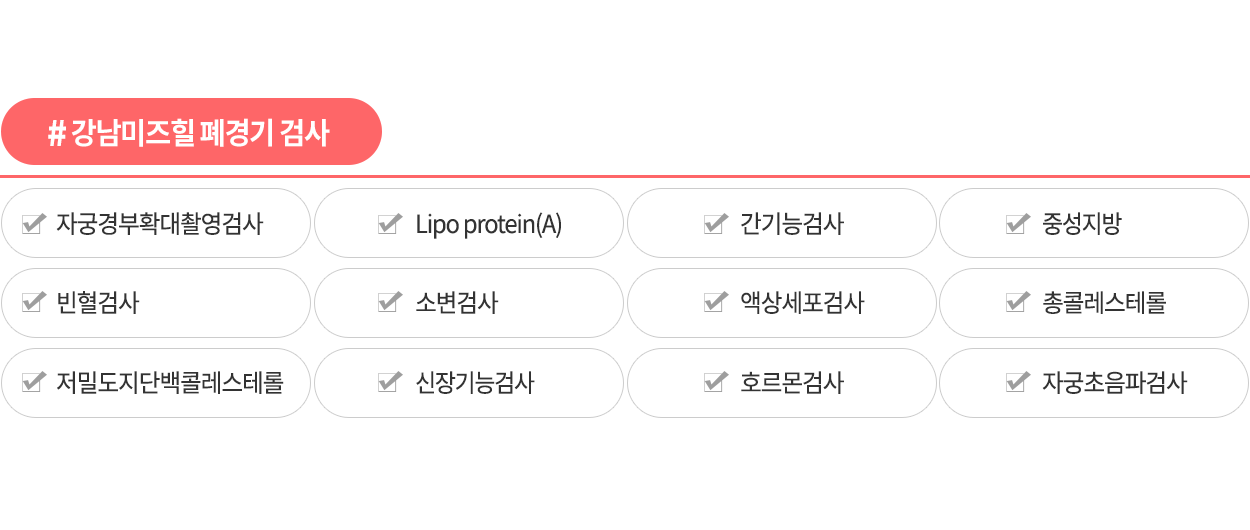 # 강남미즈힐 폐경기 검사

자궁경부확대촬영검사

Lipo protein(A)

간기능검사

중성지방

빈혈검사

소변검사

액상세포검사

총콜레스테롤

저밀도지단백콜레스테롤

신장기능검사

호르몬검사

자궁초음파검사